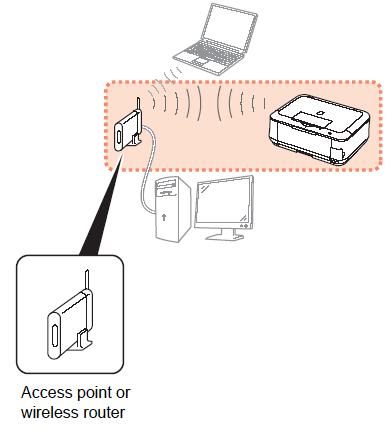 Access point or wireless router